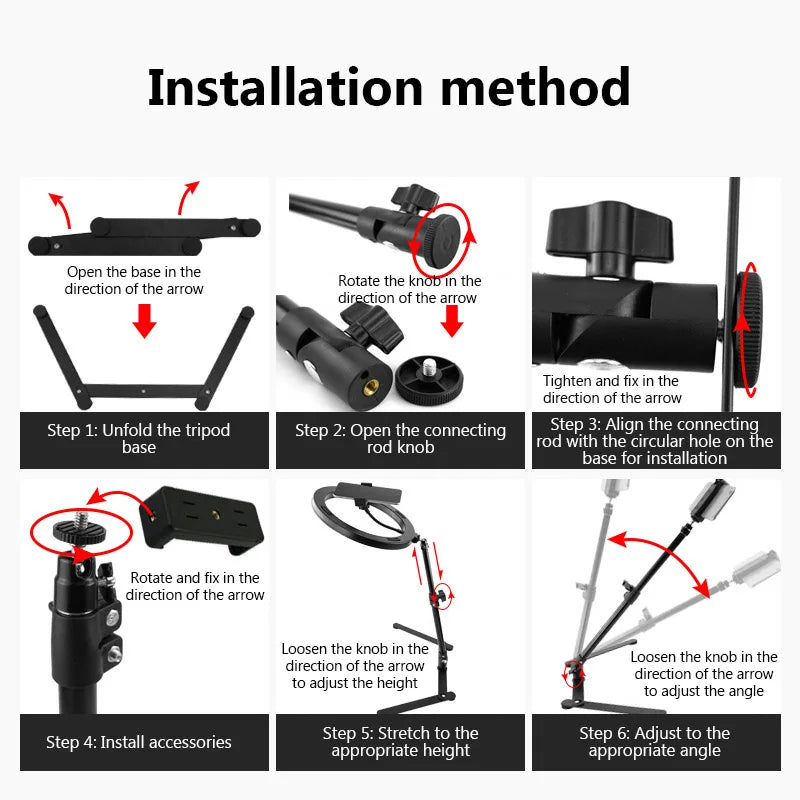 Installation method

Open the base in the direction of the arrow

Step 1: Unfold the tripod base

Rotate the knob in the direction of the arrow

Step 2: Open the connecting rod knob

Tighten and fix in the direction of the arrow

Step 3: Align the connecting rod with the circular hole on the base for installation

Rotate and fix in the direction of the arrow

Step 4: Install accessories

Loosen the knob in the direction of the arrow to adjust the height

Step 5: Stretch to the appropriate height

Loosen the knob in the direction of the arrow to adjust the angle

Step 6: Adjust to the appropriate angle